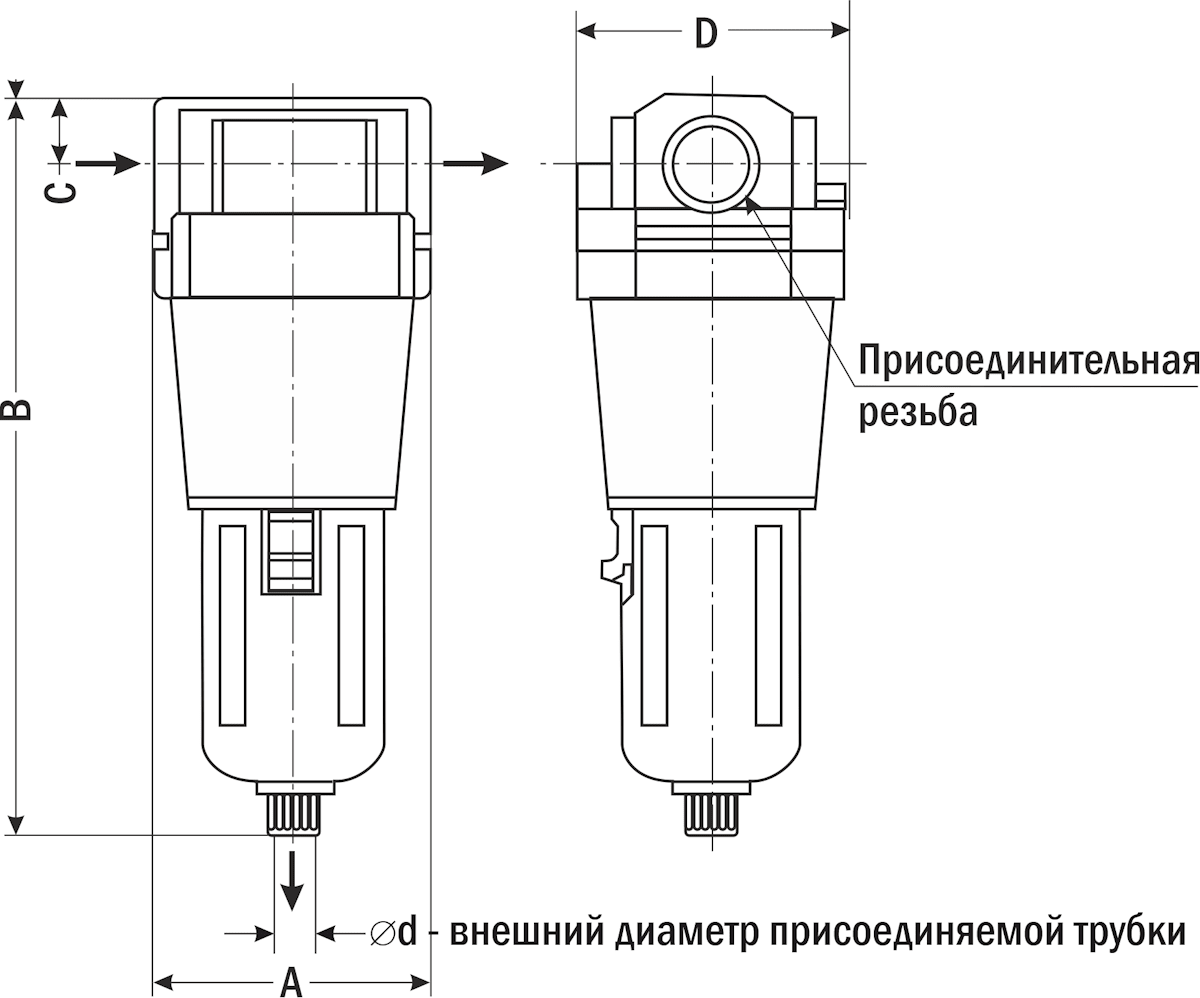 D

C

B

Присоединительная резьба

∅d - внешний диаметр присоединяемой трубки

A