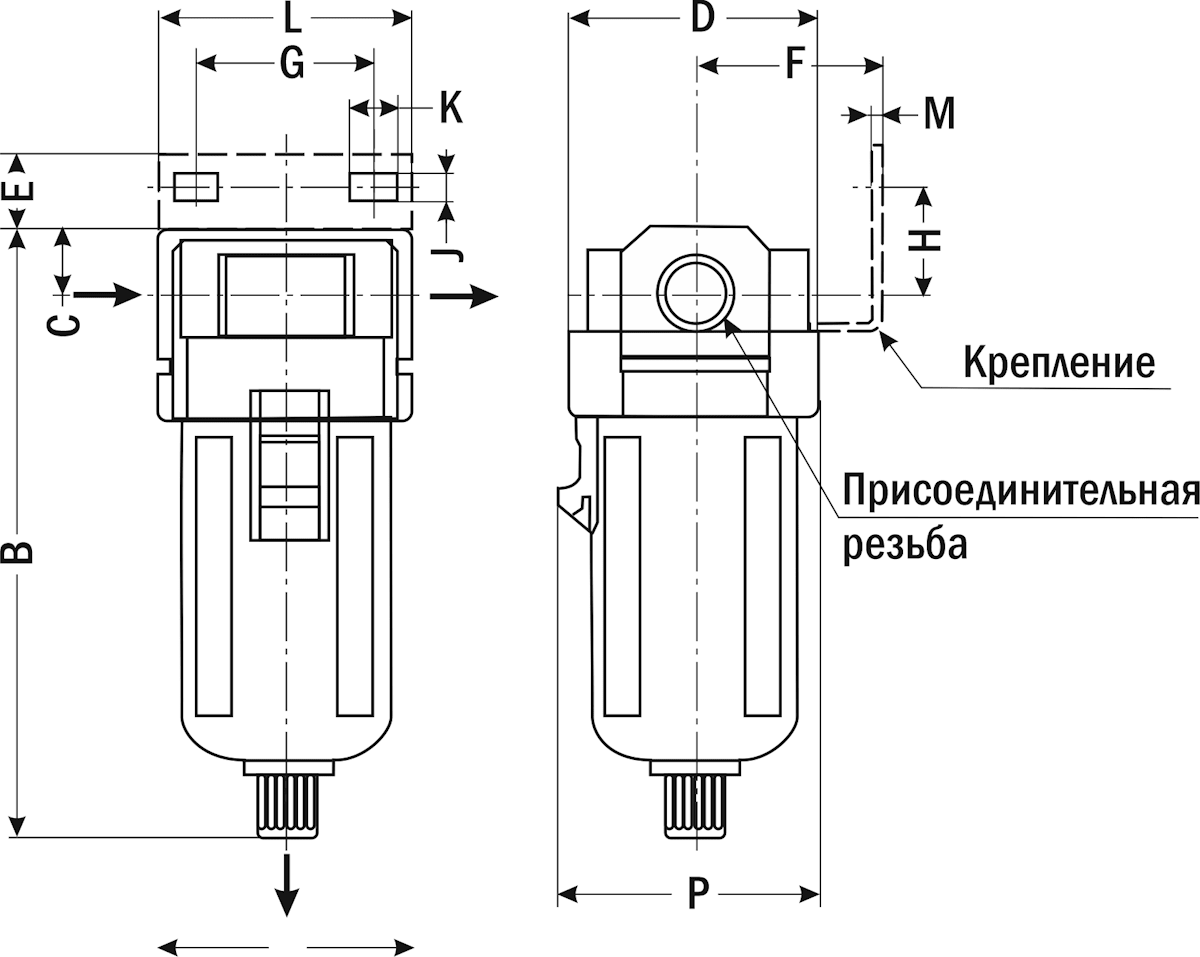 L
G
K
E
J
C
B
D
F
M
H
Крепление
Присоединительная резьба
P